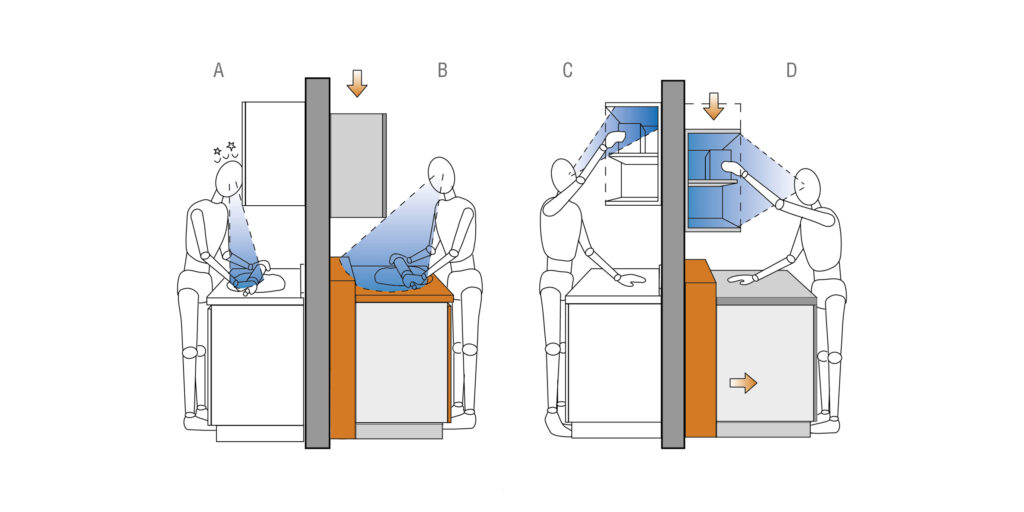 A
B
C
D