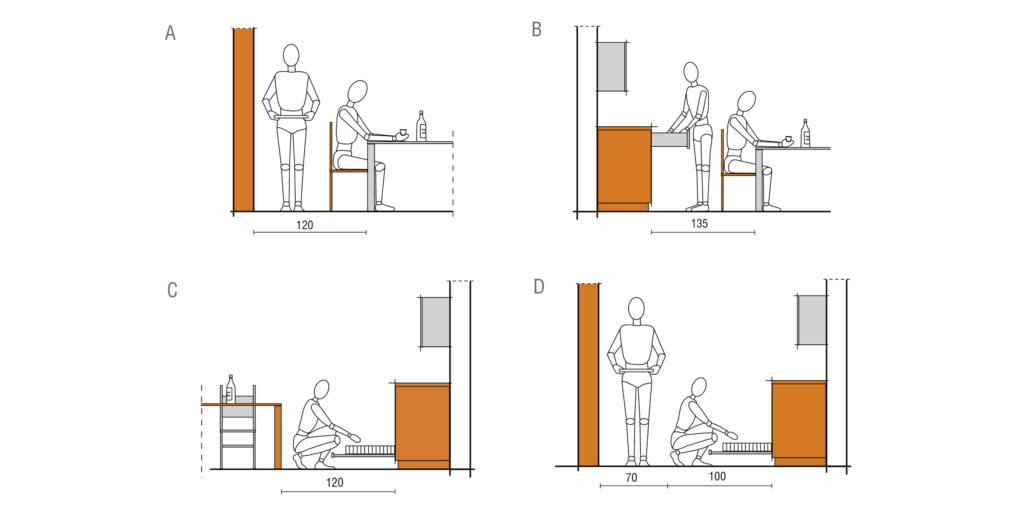 A

120

B

135

C

120

D

70

100